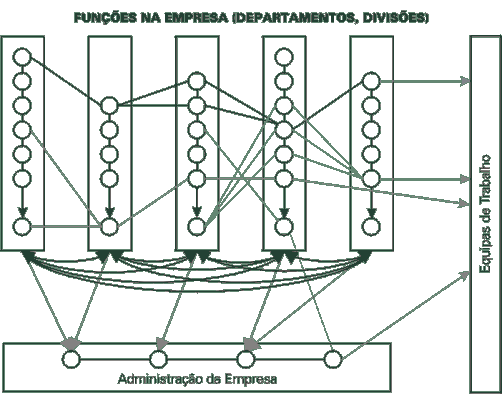 FUNÇÕES NA EMPRESA (DEPARTAMENTOS, DIVISÕES)

Equipas de Trabalho

Administração da Empresa